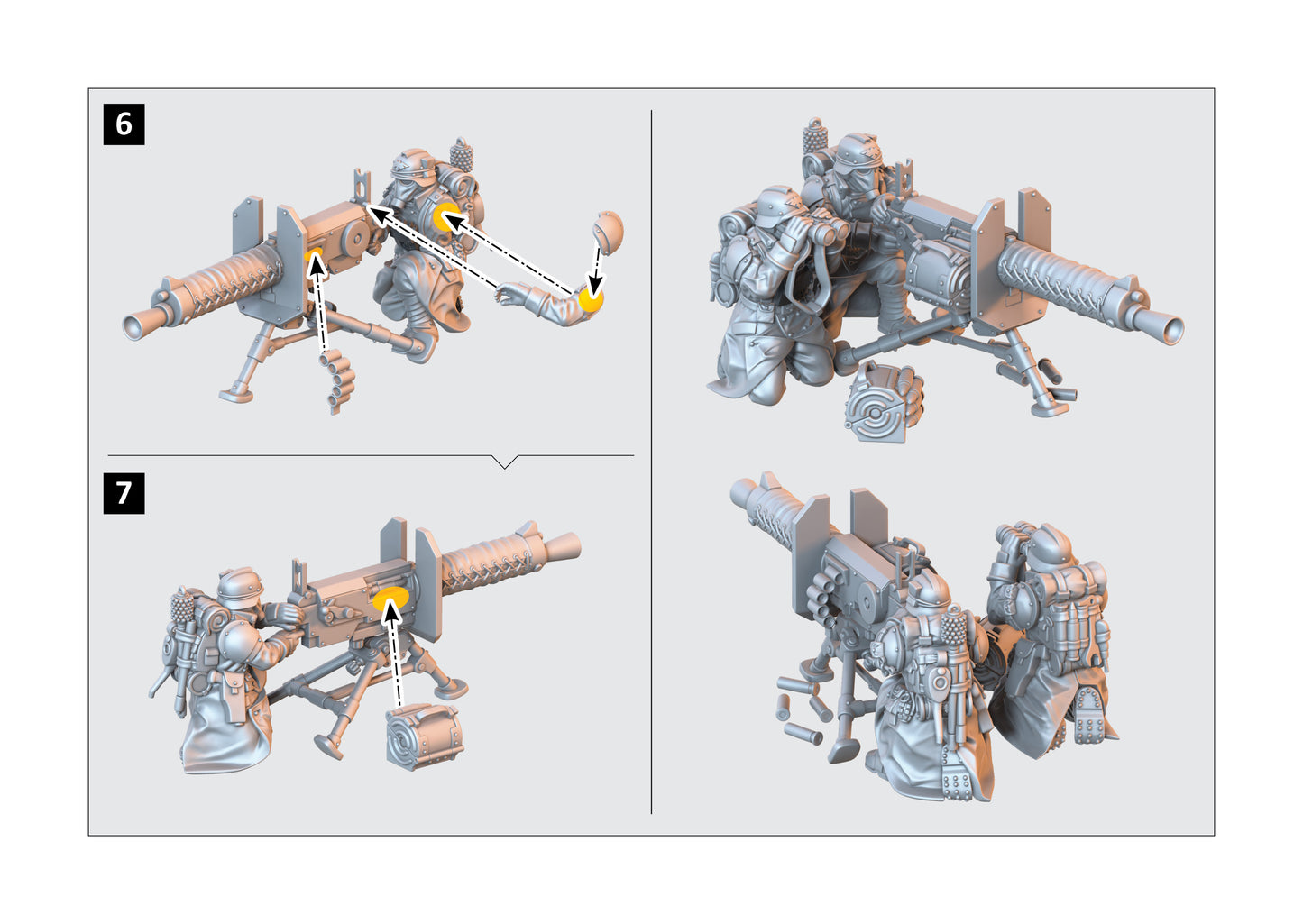 6

7