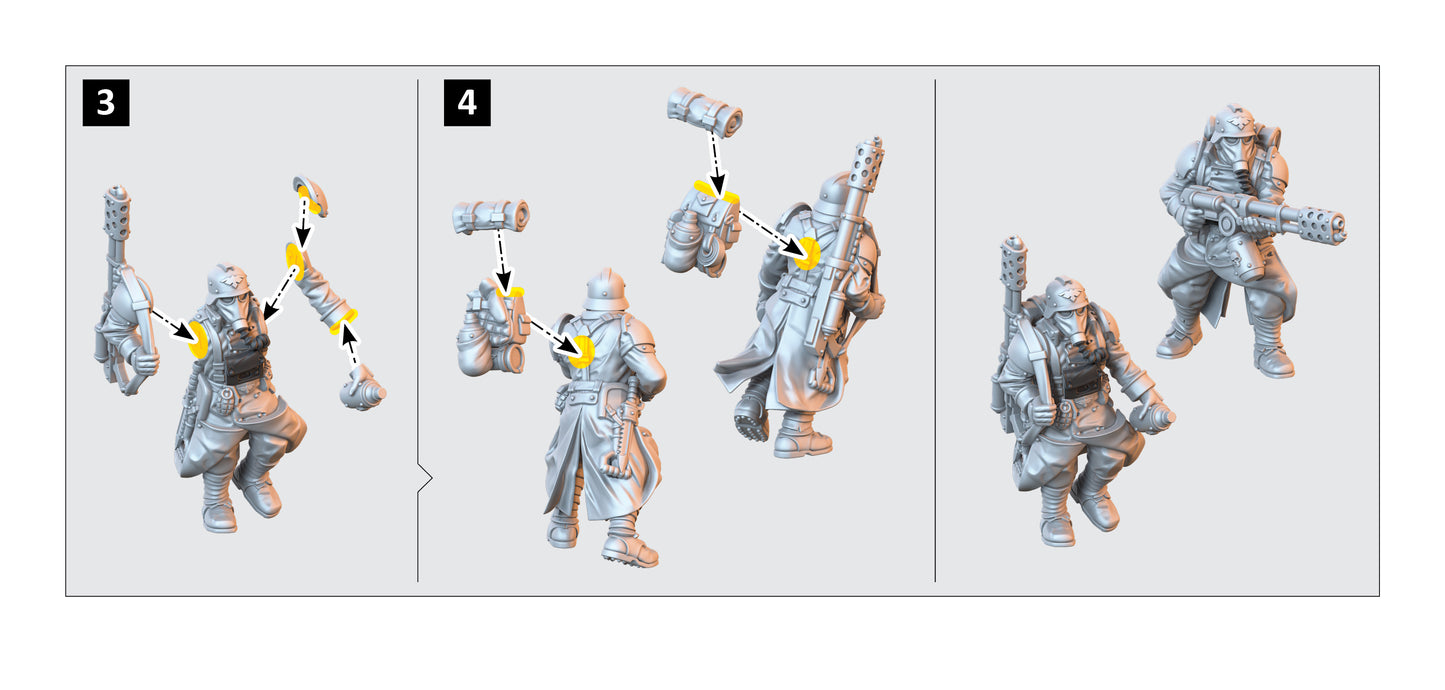 3

4