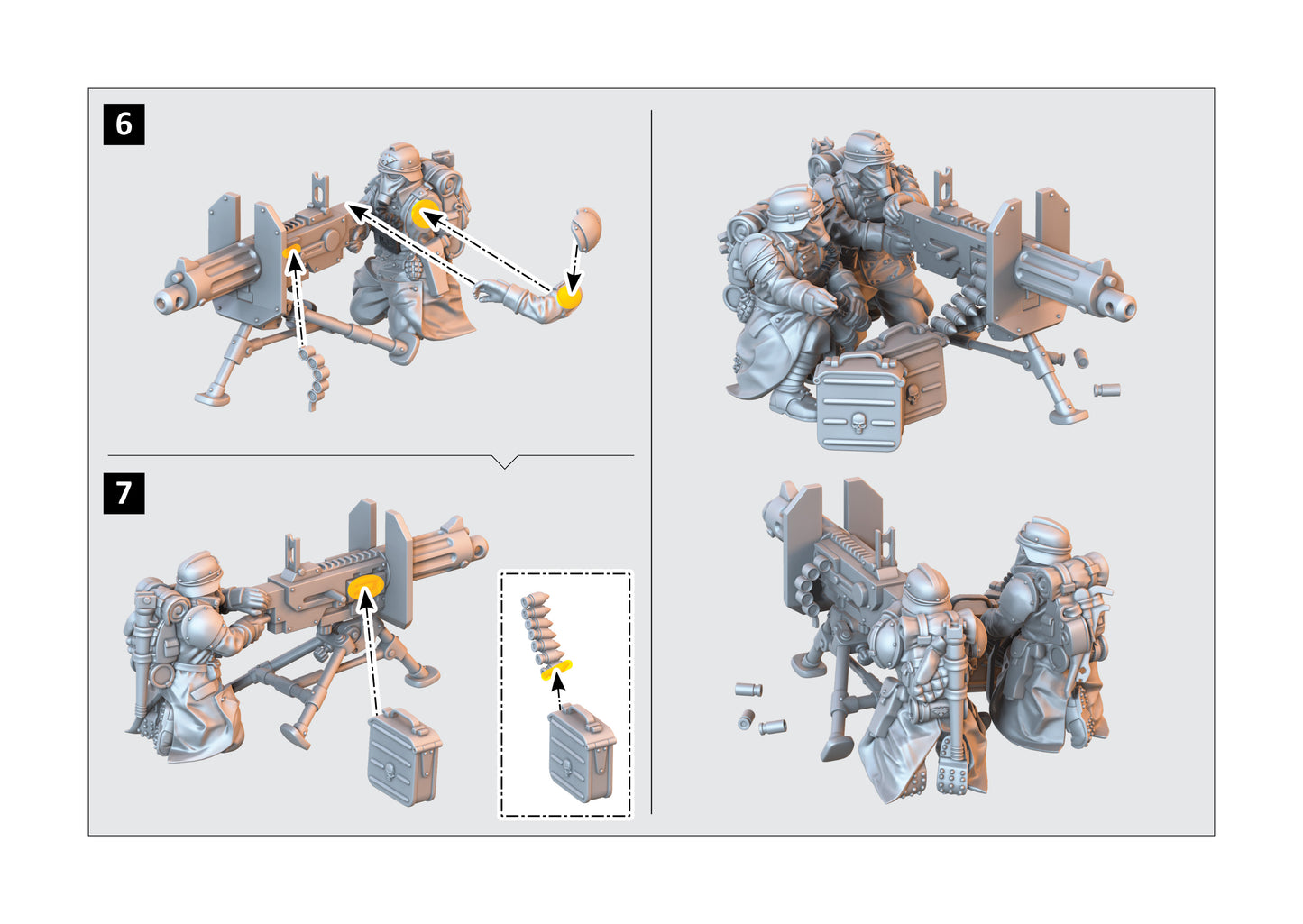 6

7