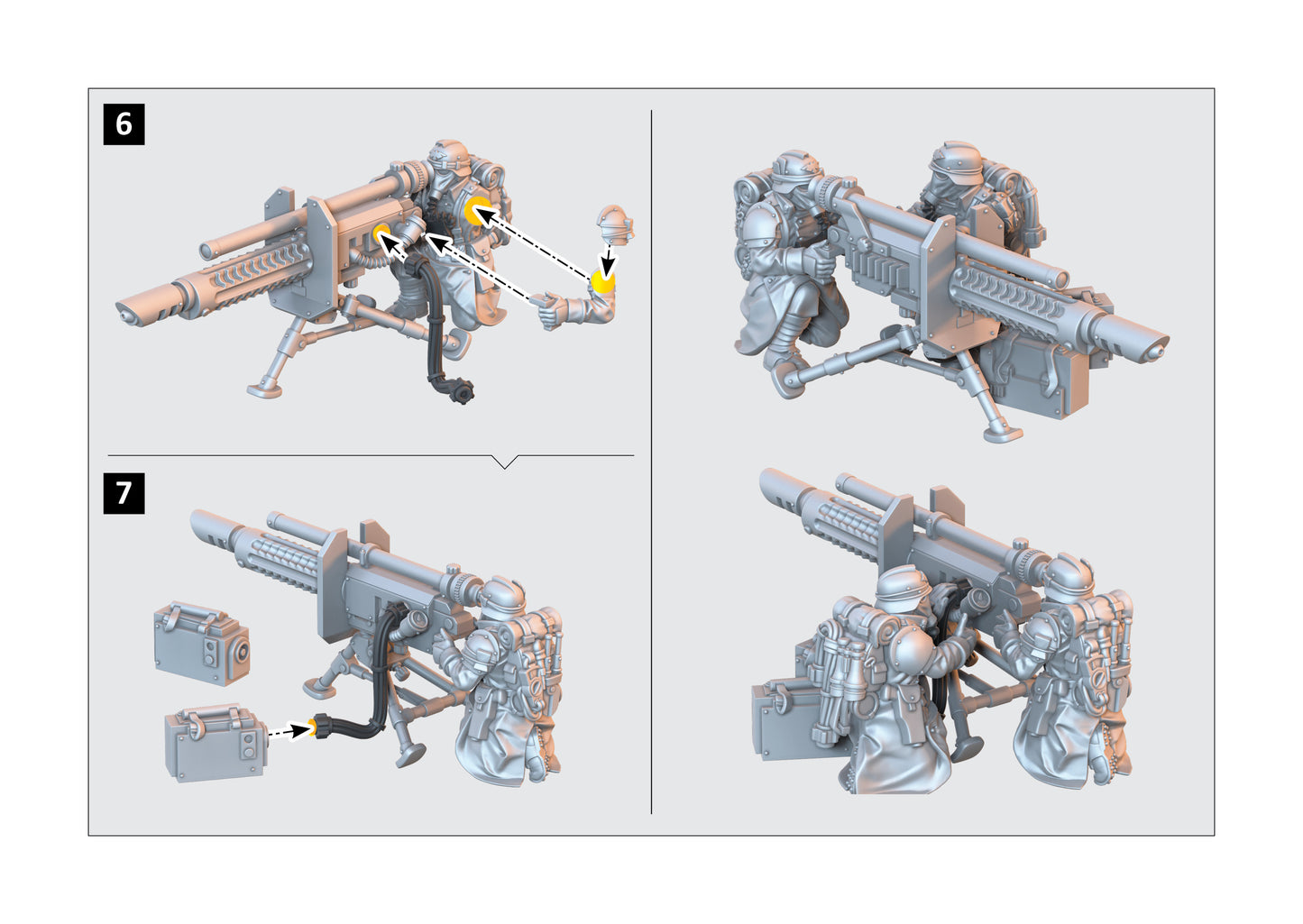 6

7