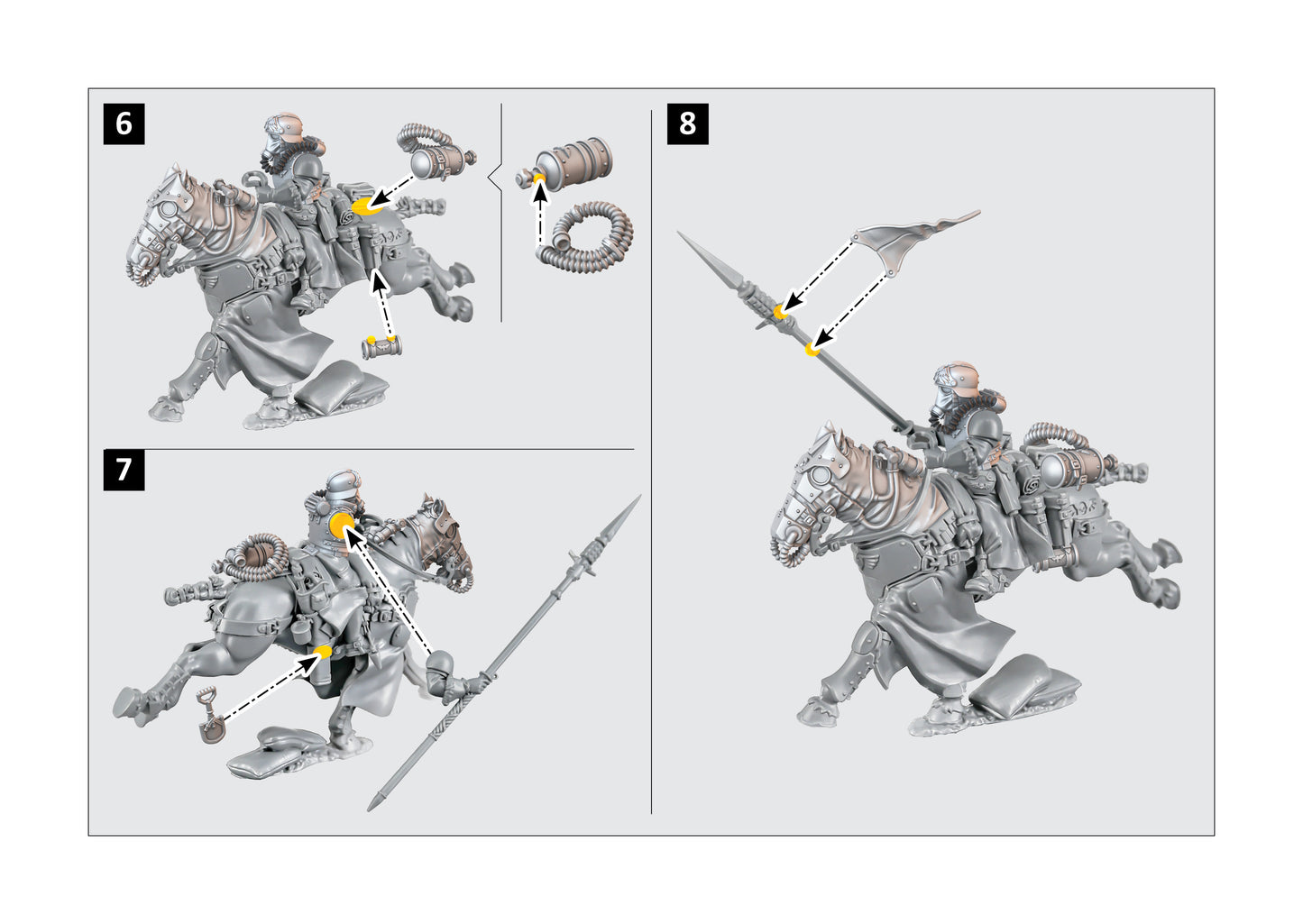 6

7

8