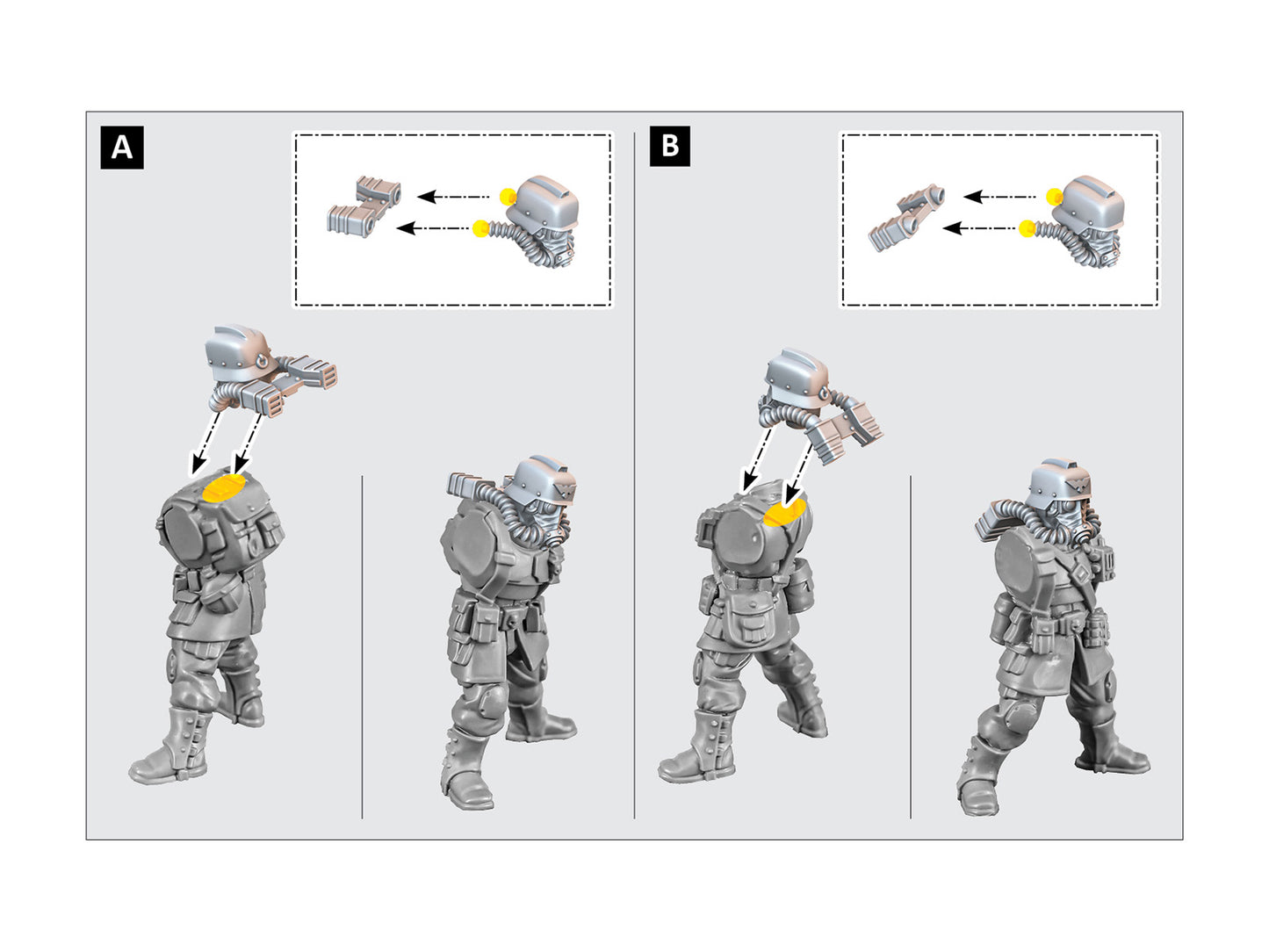 A

B