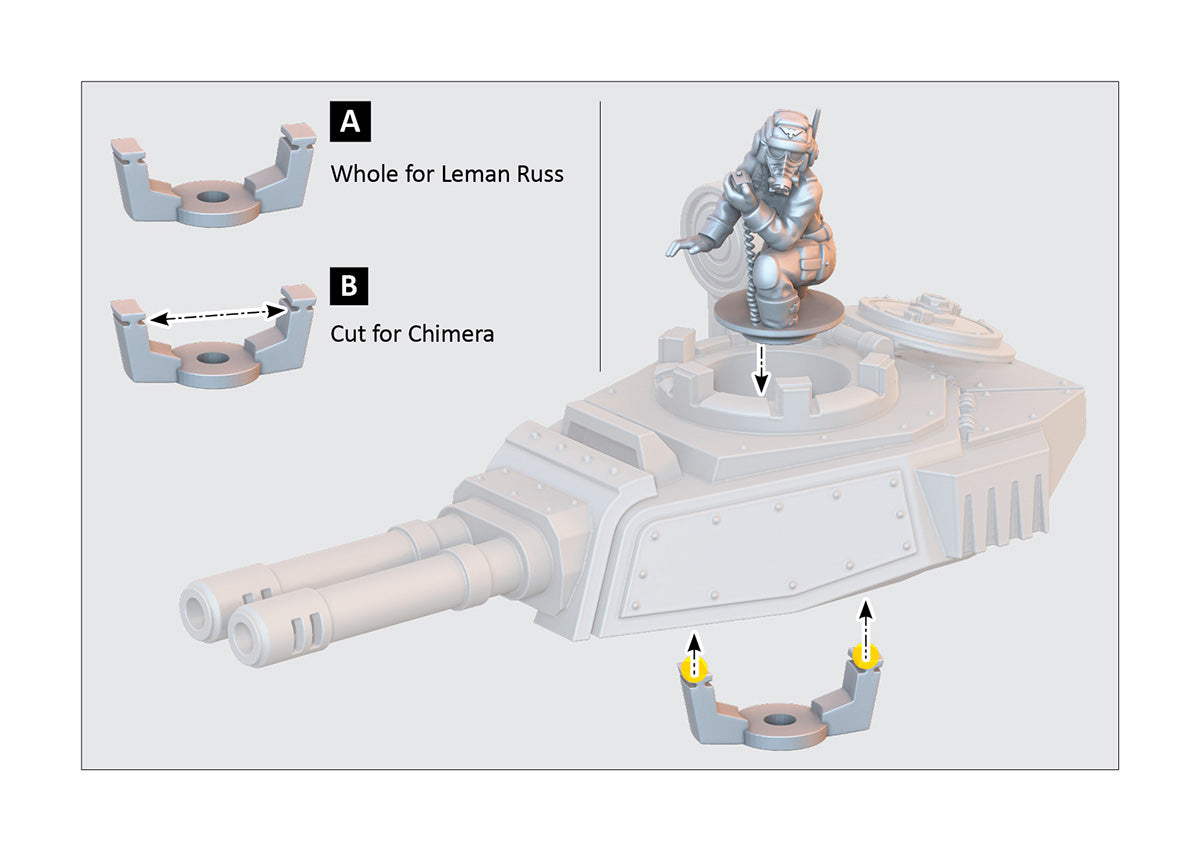 A
Whole for Leman Russ

B
Cut for Chimera