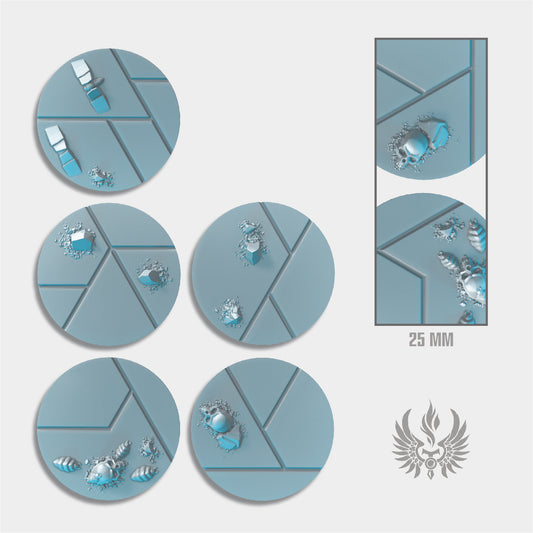 25 MM