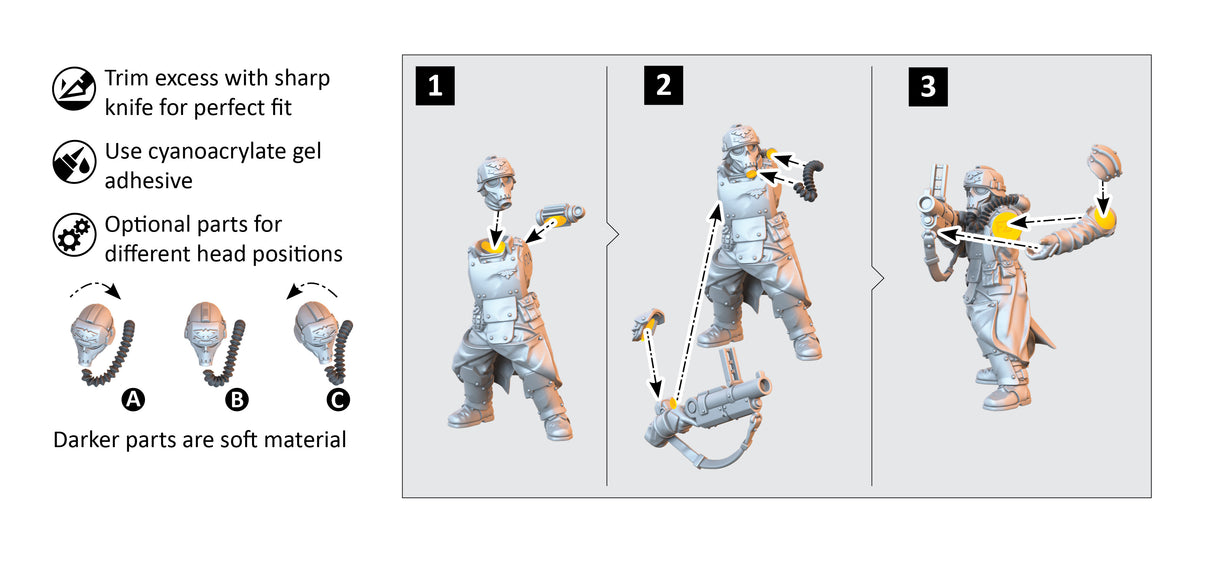 Trim excess with sharp knife for perfect fit

Use cyanoacrylate gel adhesive

Optional parts for different head positions

A B C

Darker parts are soft material

1

2

3